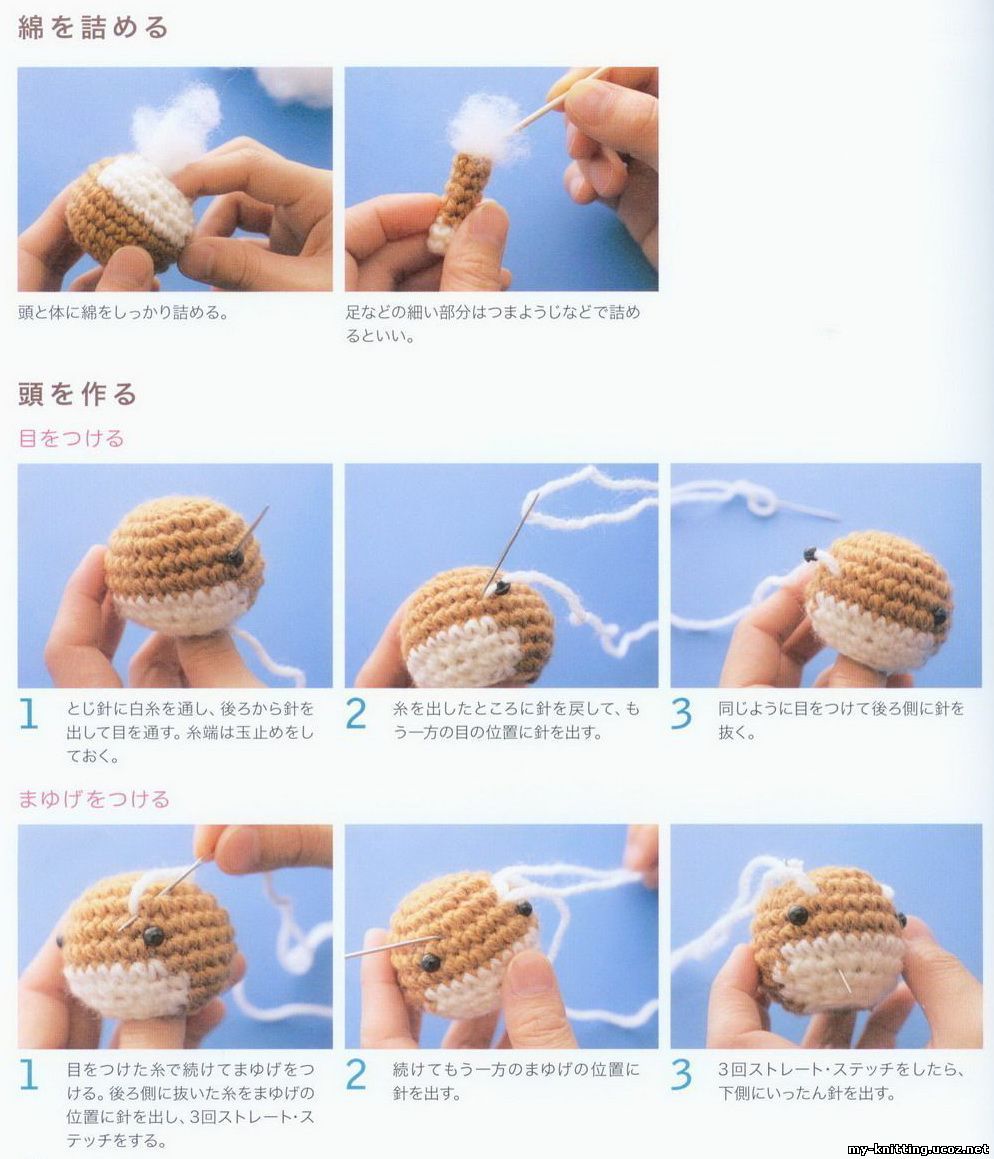 綿を詰める

頭と体に綿をしっかり詰める。

足などの細い部分はつまようじなどで詰めるといい。

頭を作る

目をつける

1 とじ針に白糸を通し、後ろから針を出して目を通す。糸端は玉止めをしておく。

2 糸を出したところに針を戻して、もう一方の目の位置に針を出す。

3 同じように目をつけて後ろ側に針を抜く。

まゆげをつける

1 目をつけた糸で続けてまゆげをつける。後ろ側に抜いた糸をまゆげの位置に針を出し、3回ストレート・ステッチをする。

2 続けてもう一方のまゆげの位置に針を出す。

3 3回ストレート・ステッチをしたら、下側にいったん針を出す。

my-knitting.ucoz.net